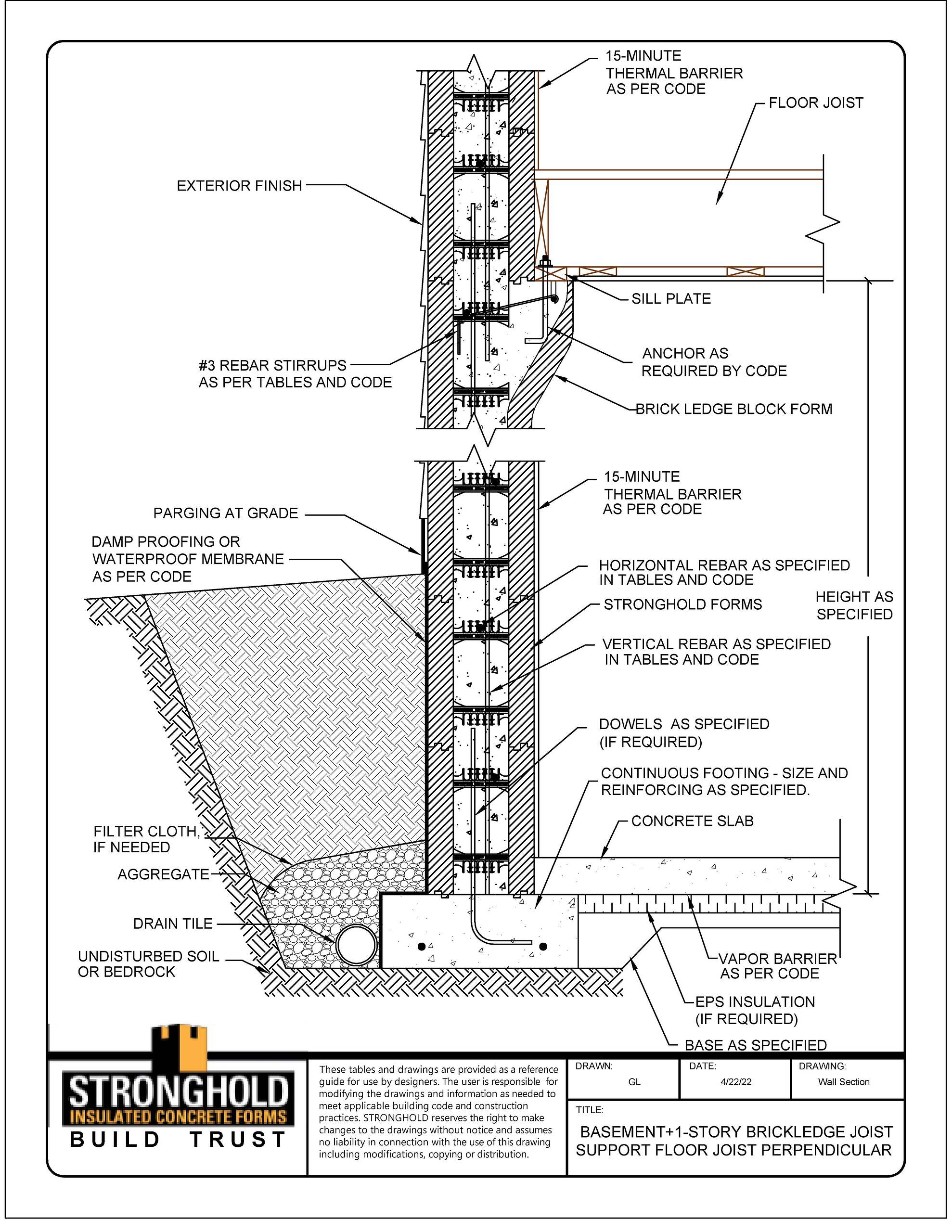 15-MINUTE THERMAL BARRIER AS PER CODE

FLOOR JOIST

EXTERIOR FINISH

SILL PLATE

#3 REBAR STIRRUPS AS PER TABLES AND CODE

ANCHOR AS REQUIRED BY CODE

BRICK LEDGE BLOCK FORM

15-MINUTE THERMAL BARRIER AS PER CODE

PARGING AT GRADE

DAMP PROOFING OR WATERPROOF MEMBRANE AS PER CODE

HORIZONTAL REBAR AS SPECIFIED IN TABLES AND CODE

STRONGHOLD FORMS

HEIGHT AS SPECIFIED

VERTICAL REBAR AS SPECIFIED IN TABLES AND CODE

DOWELS AS SPECIFIED (IF REQUIRED)

CONTINUOUS FOOTING - SIZE AND REINFORCING AS SPECIFIED.

CONCRETE SLAB

FILTER CLOTH, IF NEEDED

AGGREGATE

DRAIN TILE

UNDISTURBED SOIL OR BEDROCK

VAPOR BARRIER AS PER CODE

EPS INSULATION (IF REQUIRED)

BASE AS SPECIFIED

STRONGHOLD
INSULATED CONCRETE FORMS
BUILD TRUST

These tables and drawings are provided as a reference guide for use by designers. The user is responsible for modifying the drawings and information as needed to meet applicable building code and construction practices. STRONGHOLD reserves the right to make changes to the drawings without notice and assumes no liability in connection with the use of this drawing including modifications, copying or distribution.

DRAWN: GL
DATE: 4/22/22
DRAWING: Wall Section

TITLE:
BASEMENT+1-STORY BRICKLEDGE JOIST SUPPORT FLOOR JOIST PERPENDICULAR