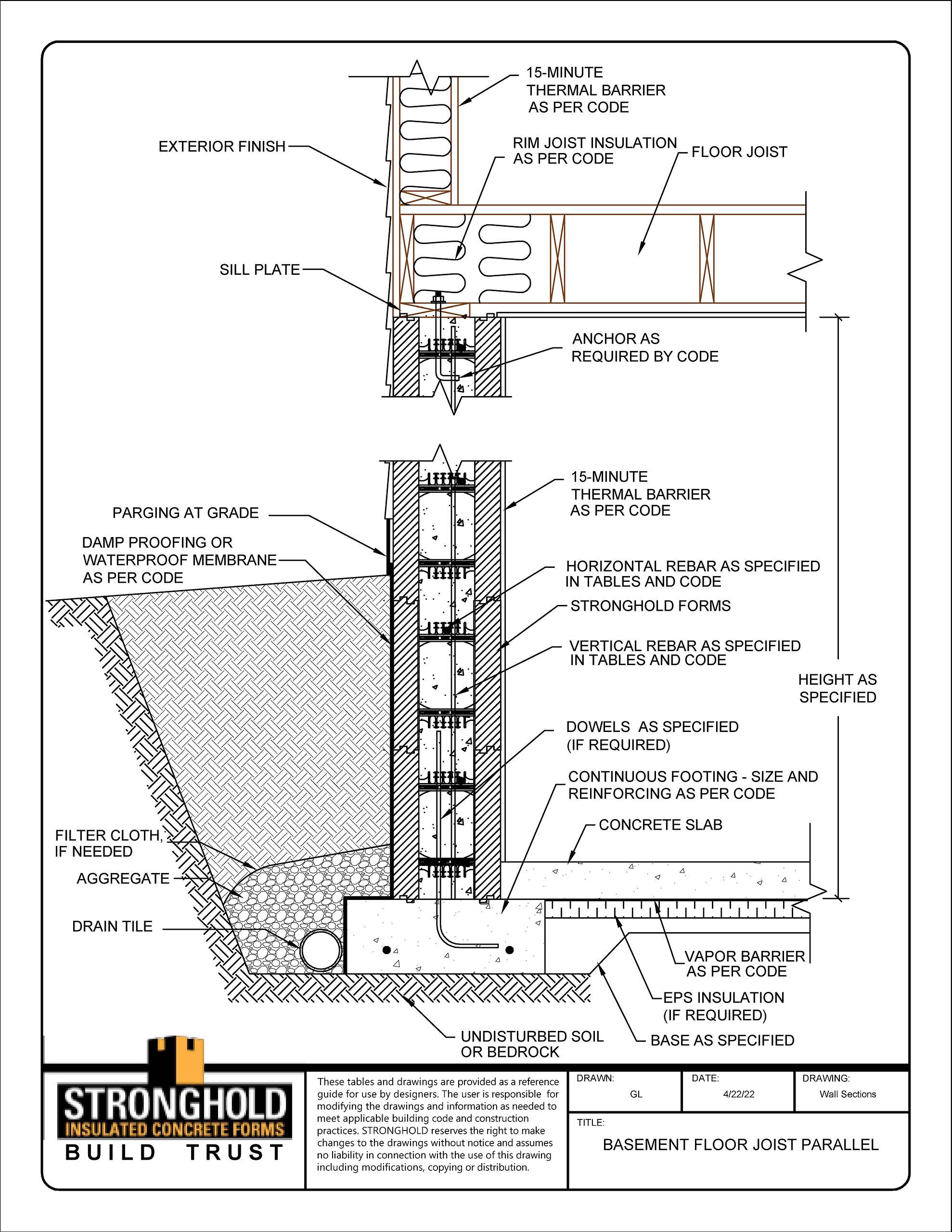 15-MINUTE THERMAL BARRIER AS PER CODE

EXTERIOR FINISH

RIM JOIST INSULATION AS PER CODE

FLOOR JOIST

SILL PLATE

ANCHOR AS REQUIRED BY CODE

15-MINUTE THERMAL BARRIER AS PER CODE

PARGING AT GRADE

DAMP PROOFING OR WATERPROOF MEMBRANE AS PER CODE

HORIZONTAL REBAR AS SPECIFIED IN TABLES AND CODE

STRONGHOLD FORMS

VERTICAL REBAR AS SPECIFIED IN TABLES AND CODE

HEIGHT AS SPECIFIED

DOWELS AS SPECIFIED (IF REQUIRED)

CONTINUOUS FOOTING - SIZE AND REINFORCING AS PER CODE

CONCRETE SLAB

FILTER CLOTH, IF NEEDED

AGGREGATE

DRAIN TILE

VAPOR BARRIER AS PER CODE

EPS INSULATION (IF REQUIRED)

UNDISTURBED SOIL OR BEDROCK

BASE AS SPECIFIED

STRONGHOLD
INSULATED CONCRETE FORMS
BUILD TRUST

These tables and drawings are provided as a reference guide for use by designers. The user is responsible for modifying the drawings and information as needed to meet applicable building code and construction practices. STRONGHOLD reserves the right to make changes to the drawings without notice and assumes no liability in connection with the use of this drawing including modifications, copying or distribution.

DRAWN: GL

DATE: 4/22/22

DRAWING: Wall Sections

TITLE:
BASEMENT FLOOR JOIST PARALLEL